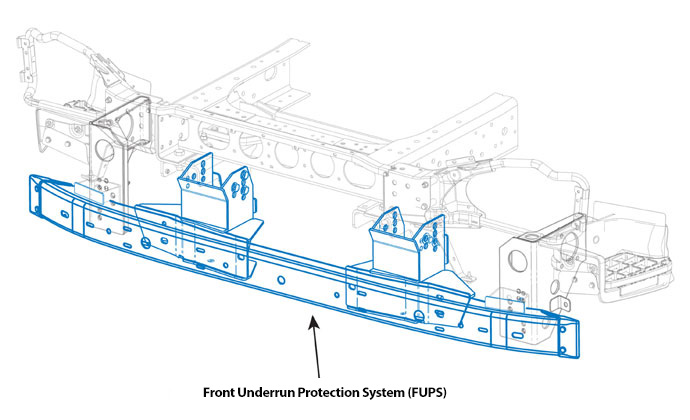 Front Underrun Protection System (FUPS)